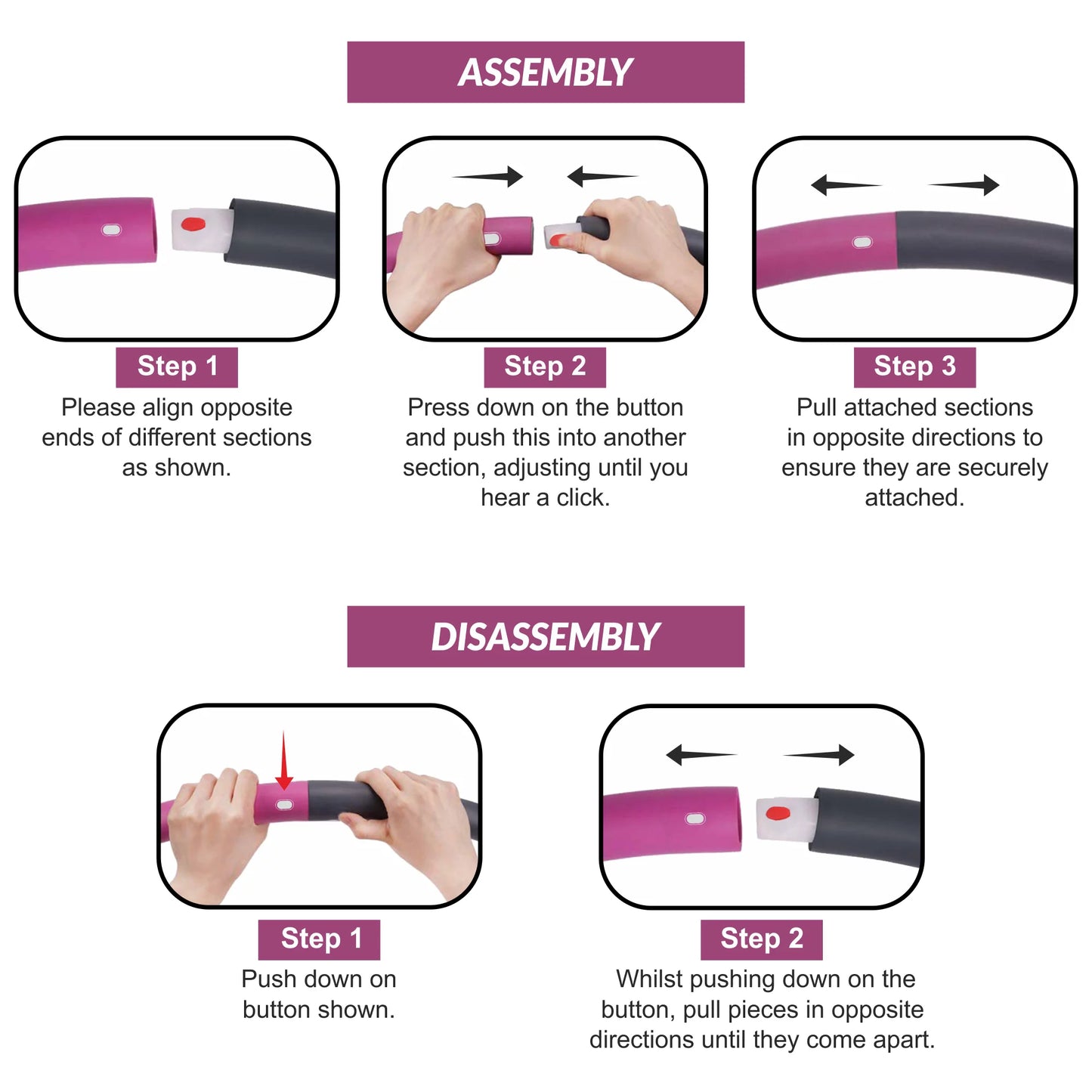 ASSEMBLY

Step 1
Please align opposite ends of different sections as shown.

Step 2
Press down on the button and push this into another section, adjusting until you hear a click.

Step 3
Pull attached sections in opposite directions to ensure they are securely attached.

DISASSEMBLY

Step 1
Push down on button shown.

Step 2
Whilst pushing down on the button, pull pieces in opposite directions until they come apart.